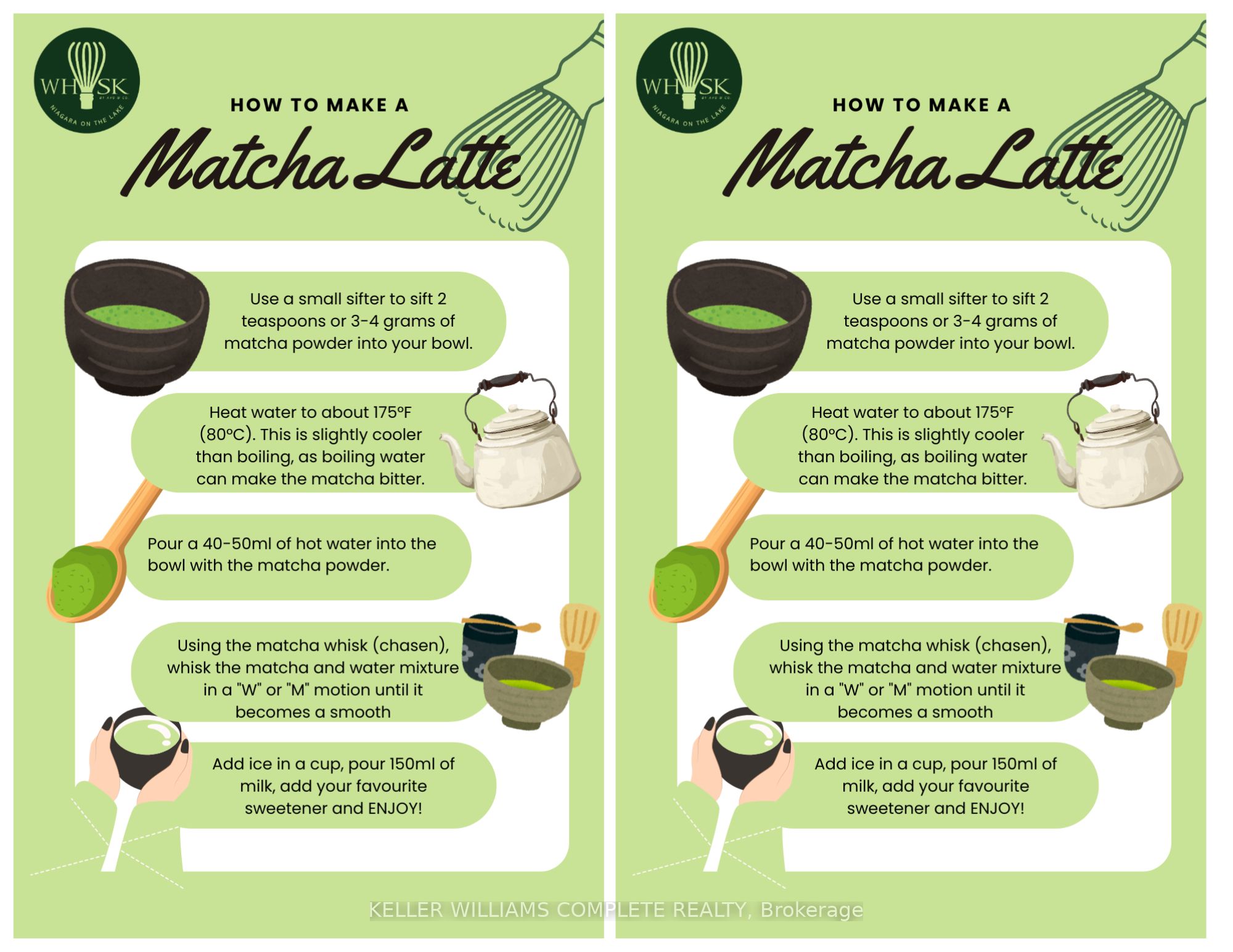 WHISK

NIAGARA ON THE LAKE

HOW TO MAKE A

Matcha Latte

Use a small sifter to sift 2 teaspoons or 3-4 grams of matcha powder into your bowl.

Heat water to about 175°F (80°C). This is slightly cooler than boiling, as boiling water can make the matcha bitter.

Pour a 40-50ml of hot water into the bowl with the matcha powder.

Using the matcha whisk (chasen), whisk the matcha and water mixture in a "W" or "M" motion until it becomes a smooth

Add ice in a cup, pour 150ml of milk, add your favourite sweetener and ENJOY!

WHISK

NIAGARA ON THE LAKE

HOW TO MAKE A

Matcha Latte

Use a small sifter to sift 2 teaspoons or 3-4 grams of matcha powder into your bowl.

Heat water to about 175°F (80°C). This is slightly cooler than boiling, as boiling water can make the matcha bitter.

Pour a 40-50ml of hot water into the bowl with the matcha powder.

Using the matcha whisk (chasen), whisk the matcha and water mixture in a "W" or "M" motion until it becomes a smooth

Add ice in a cup, pour 150ml of milk, add your favourite sweetener and ENJOY!

KELLER WILLIAMS COMPLETE REALTY, Brokerage